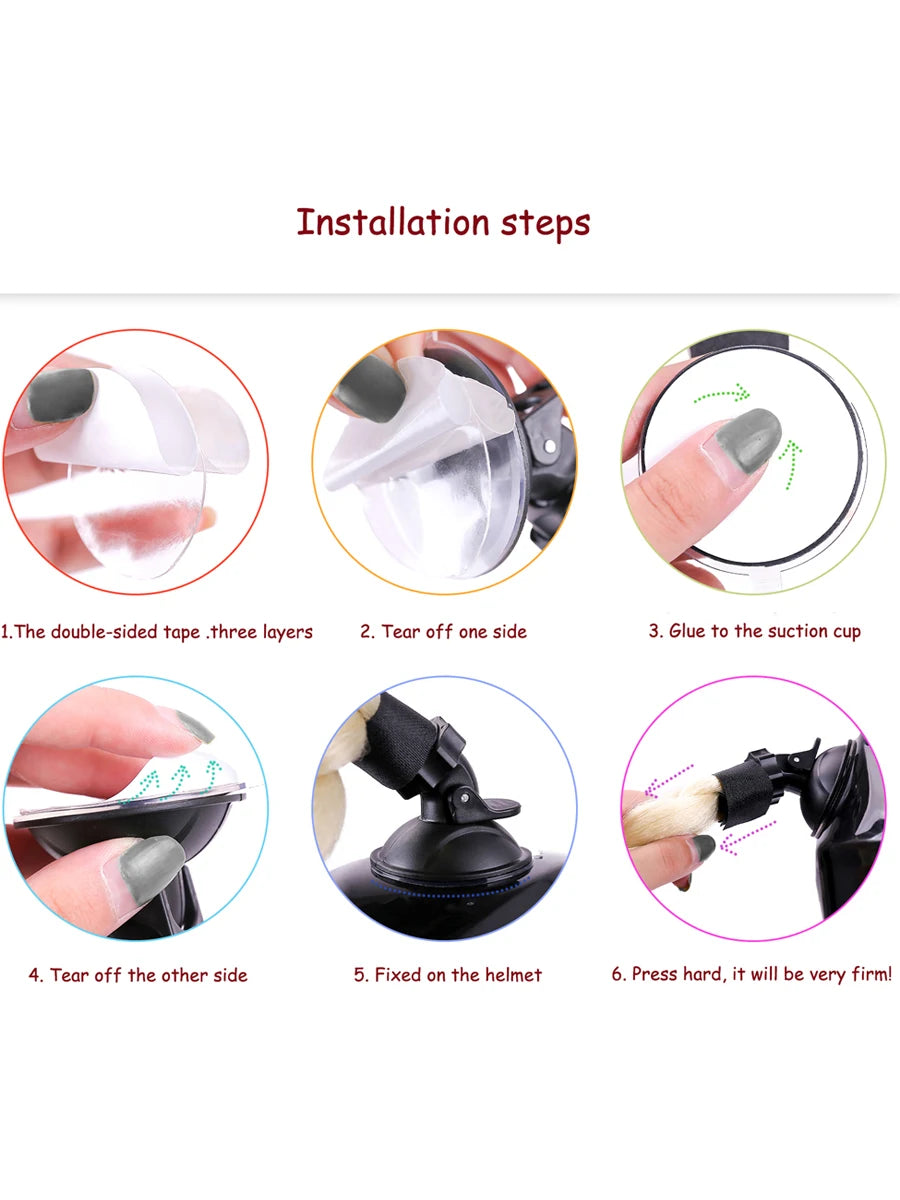 Installation steps

1.The double-sided tape .three layers

2. Tear off one side

3. Glue to the suction cup

4. Tear off the other side

5. Fixed on the helmet

6. Press hard, it will be very firm!