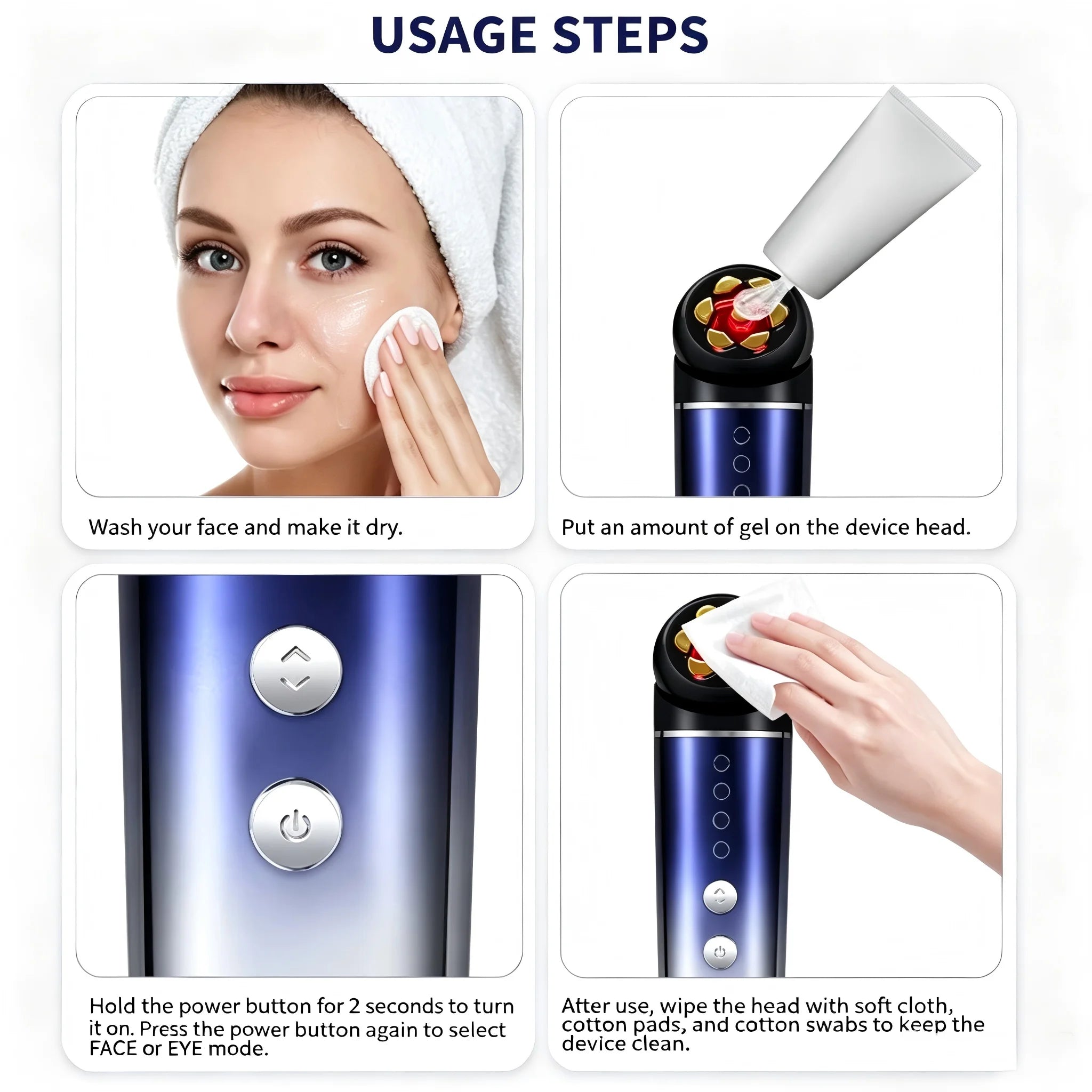 USAGE STEPS

Wash your face and make it dry.

Put an amount of gel on the device head.

Hold the power button for 2 seconds to turn it on. Press the power button again to select FACE or EYE mode.

After use, wipe the head with soft cloth, cotton pads, and cotton swabs to keep the device clean.