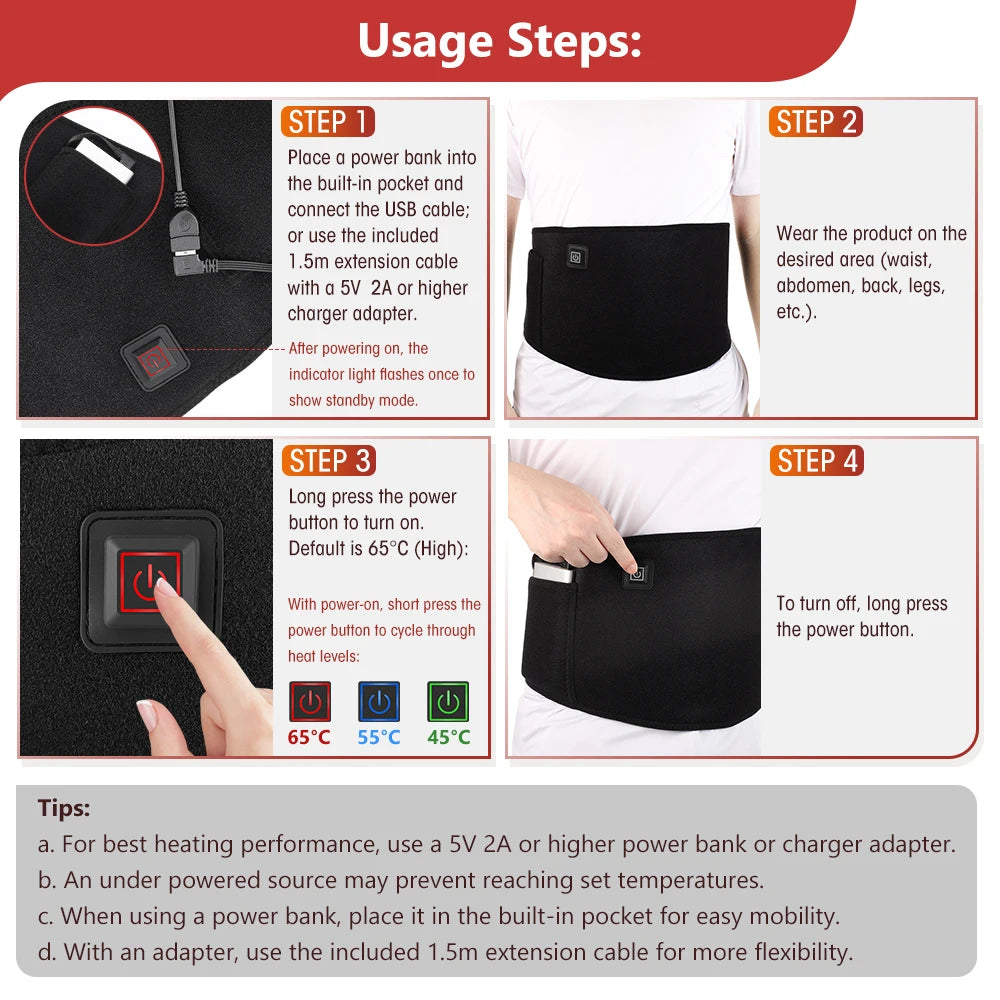 Usage Steps:

STEP 1

Place a power bank into the built-in pocket and connect the USB cable; or use the included 1.5m extension cable with a 5V 2A or higher charger adapter.

After powering on, the indicator light flashes once to show standby mode.

STEP 2

Wear the product on the desired area (waist, abdomen, back, legs, etc.).

STEP 3

Long press the power button to turn on. Default is 65°C (High):

With power-on, short press the power button to cycle through heat levels:

65°C 55°C 45°C

STEP 4

To turn off, long press the power button.

Tips:
a. For best heating performance, use a 5V 2A or higher power bank or charger adapter.
b. An under powered source may prevent reaching set temperatures.
c. When using a power bank, place it in the built-in pocket for easy mobility.
d. With an adapter, use the included 1.5m extension cable for more flexibility.