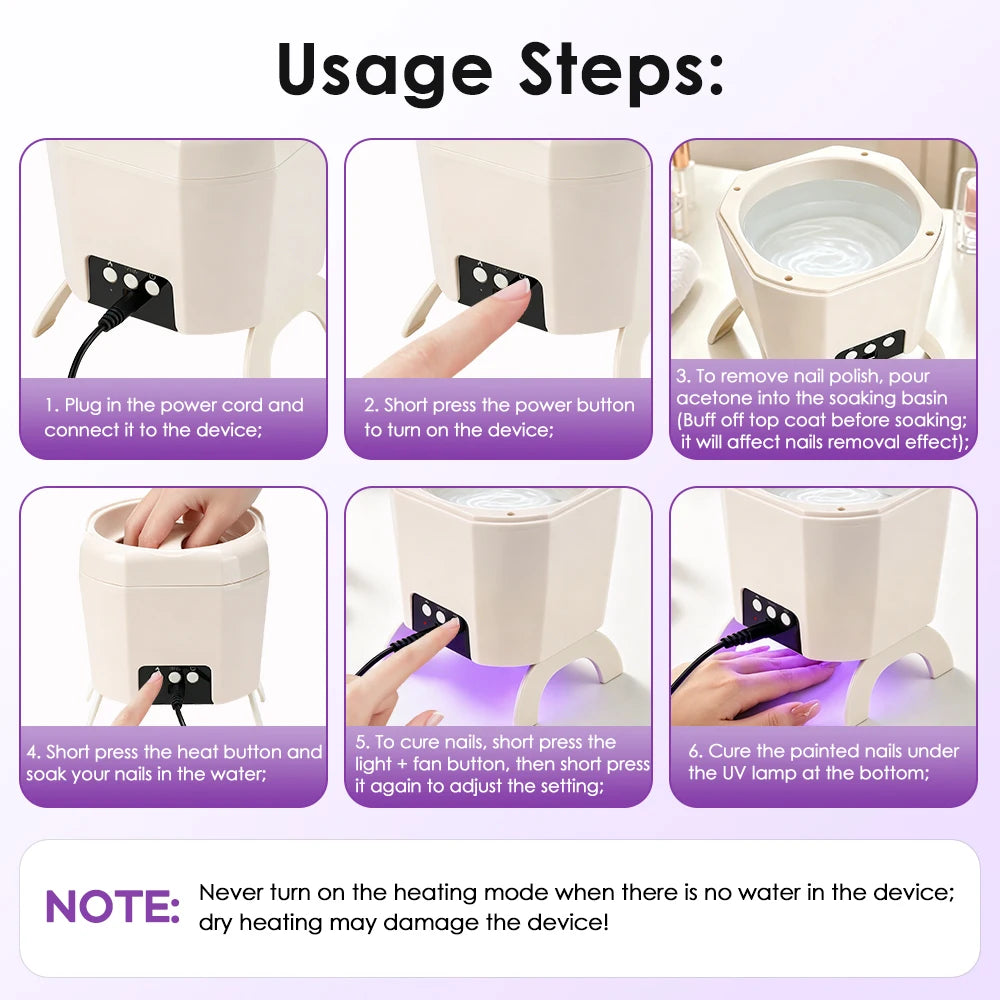 Usage Steps:

1. Plug in the power cord and connect it to the device;

2. Short press the power button to turn on the device;

3. To remove nail polish, pour acetone into the soaking basin (Buff off top coat before soaking; it will affect nails removal effect);

4. Short press the heat button and soak your nails in the water;

5. To cure nails, short press the light + fan button, then short press it again to adjust the setting;

6. Cure the painted nails under the UV lamp at the bottom;

NOTE: Never turn on the heating mode when there is no water in the device; dry heating may damage the device!