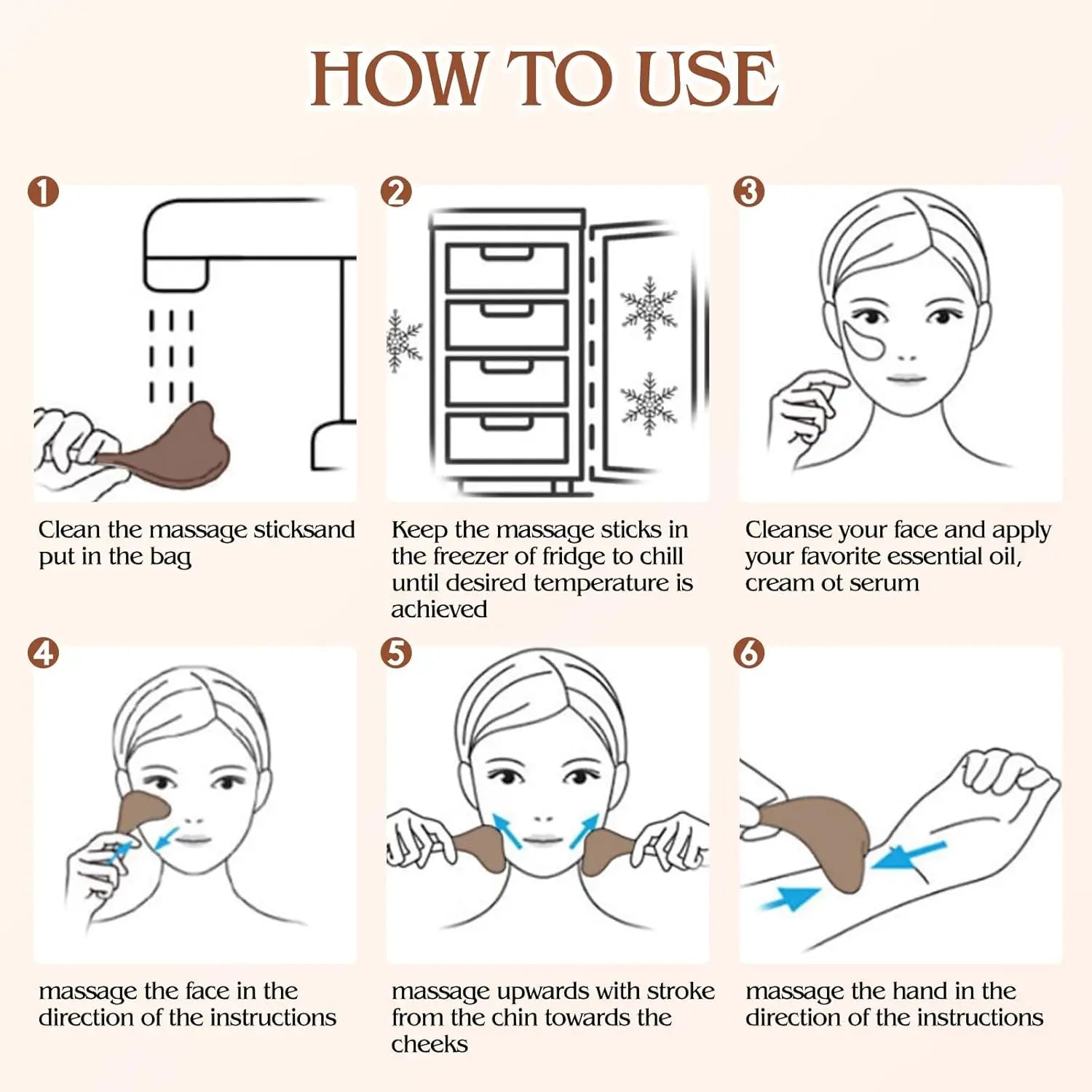 HOW TO USE

1
Clean the massage sticksand put in the bag

2
Keep the massage sticks in the freezer of fridge to chill until desired temperature is achieved

3
Cleanse your face and apply your favorite essential oil, cream ot serum

4
massage the face in the direction of the instructions

5
massage upwards with stroke from the chin towards the cheeks

6
massage the hand in the direction of the instructions