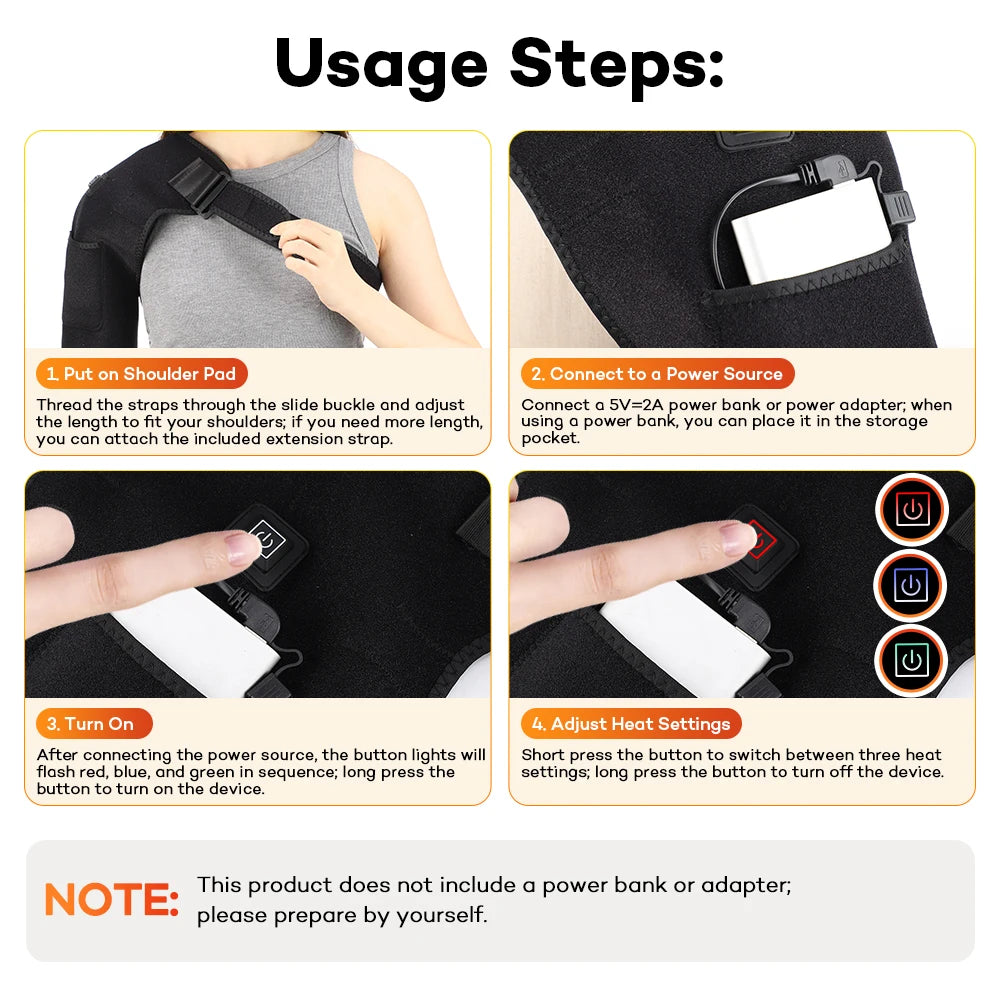 Usage Steps:

1. Put on Shoulder Pad

Thread the straps through the slide buckle and adjust the length to fit your shoulders; if you need more length, you can attach the included extension strap.

2. Connect to a Power Source

Connect a 5V=2A power bank or power adapter; when using a power bank, you can place it in the storage pocket.

3. Turn On

After connecting the power source, the button lights will flash red, blue, and green in sequence; long press the button to turn on the device.

4. Adjust Heat Settings

Short press the button to switch between three heat settings; long press the button to turn off the device.

NOTE: This product does not include a power bank or adapter; please prepare by yourself.