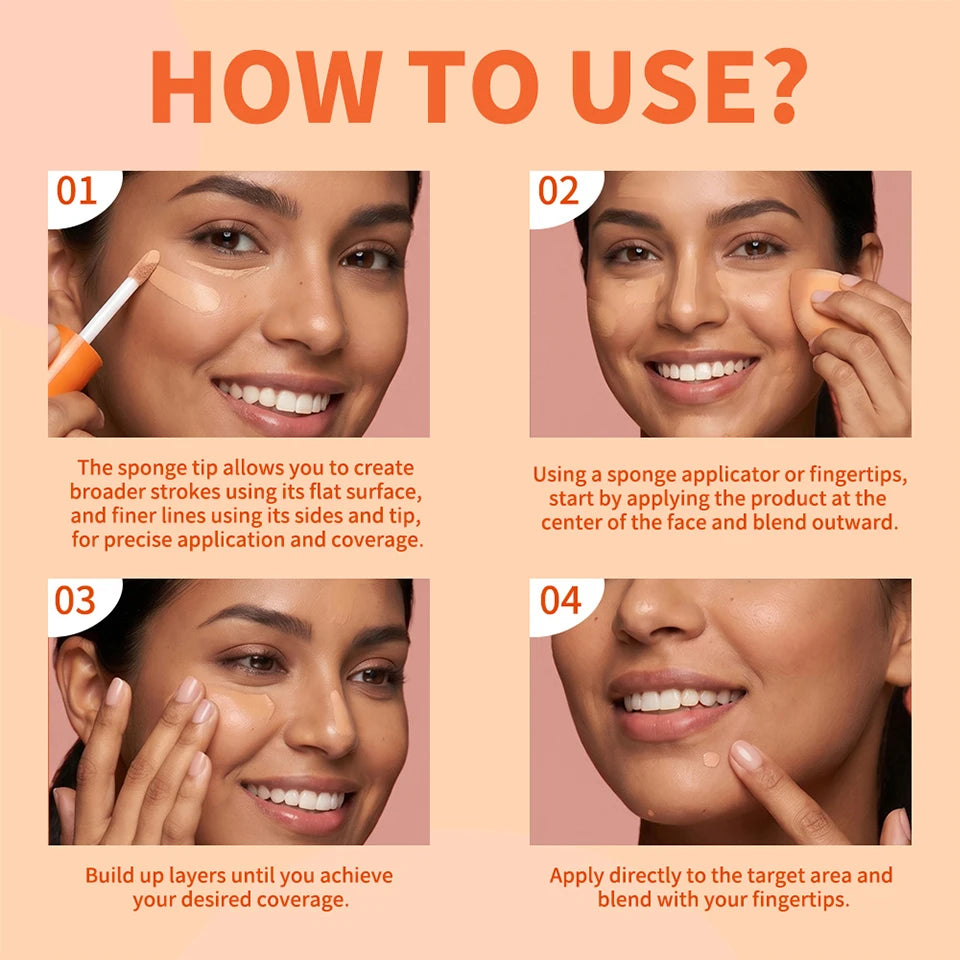 HOW TO USE?

01

The sponge tip allows you to create broader strokes using its flat surface, and finer lines using its sides and tip, for precise application and coverage.

02

Using a sponge applicator or fingertips, start by applying the product at the center of the face and blend outward.

03

Build up layers until you achieve your desired coverage.

04

Apply directly to the target area and blend with your fingertips.