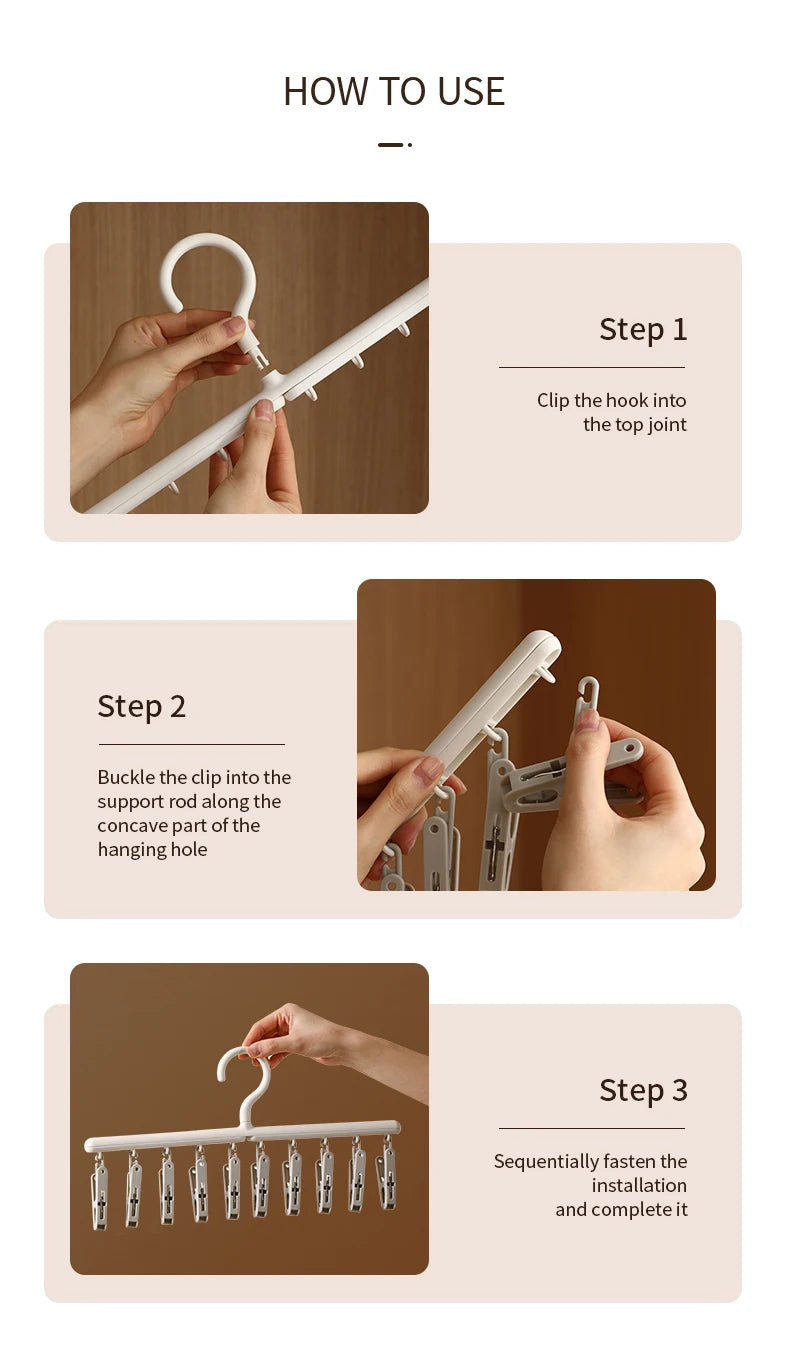 HOW TO USE

Step 1

Clip the hook into the top joint

Step 2

Buckle the clip into the support rod along the concave part of the hanging hole

Step 3

Sequentially fasten the installation and complete it